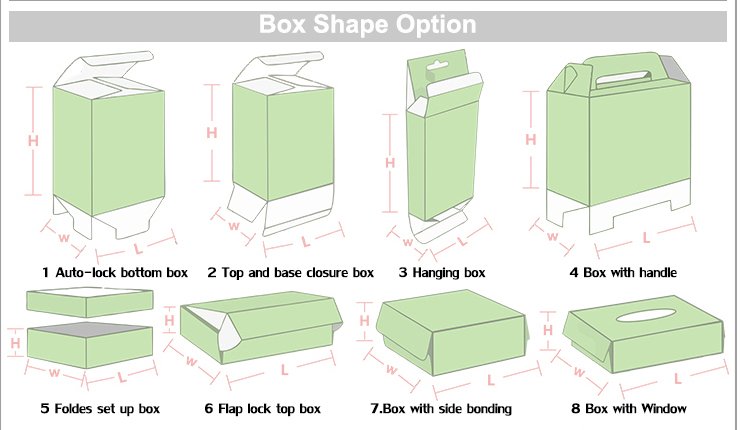 Box Shape Option

H
W
L
1 Auto-lock bottom box

H
W
L
2 Top and base closure box

H
W
L
3 Hanging box

H
W
L
4 Box with handle

H
W
L
5 Foldes set up box

H
W
L
6 Flap lock top box

H
W
L
7.Box with side bonding

H
W
L
8 Box with Window